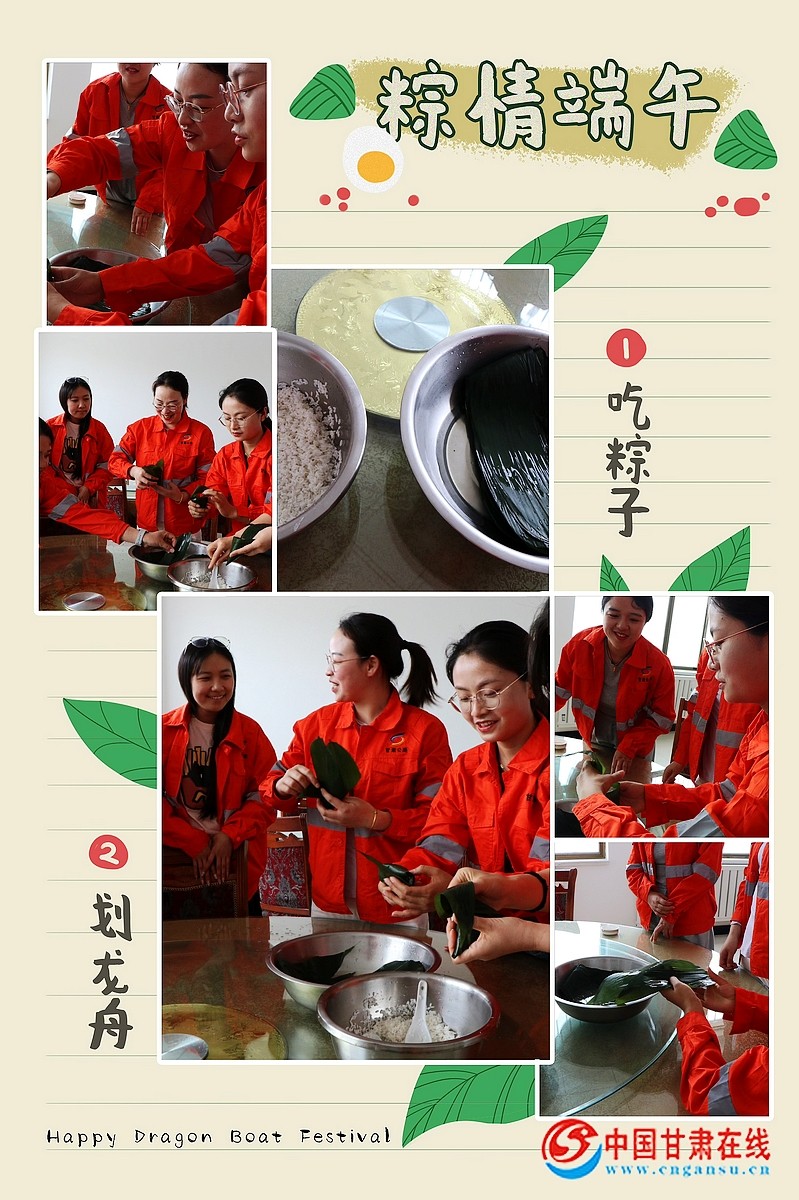 粽情端午

1
吃粽子

2
划龙舟

Happy Dragon Boat Festival

中国甘肃在线
www.cngansu.cn